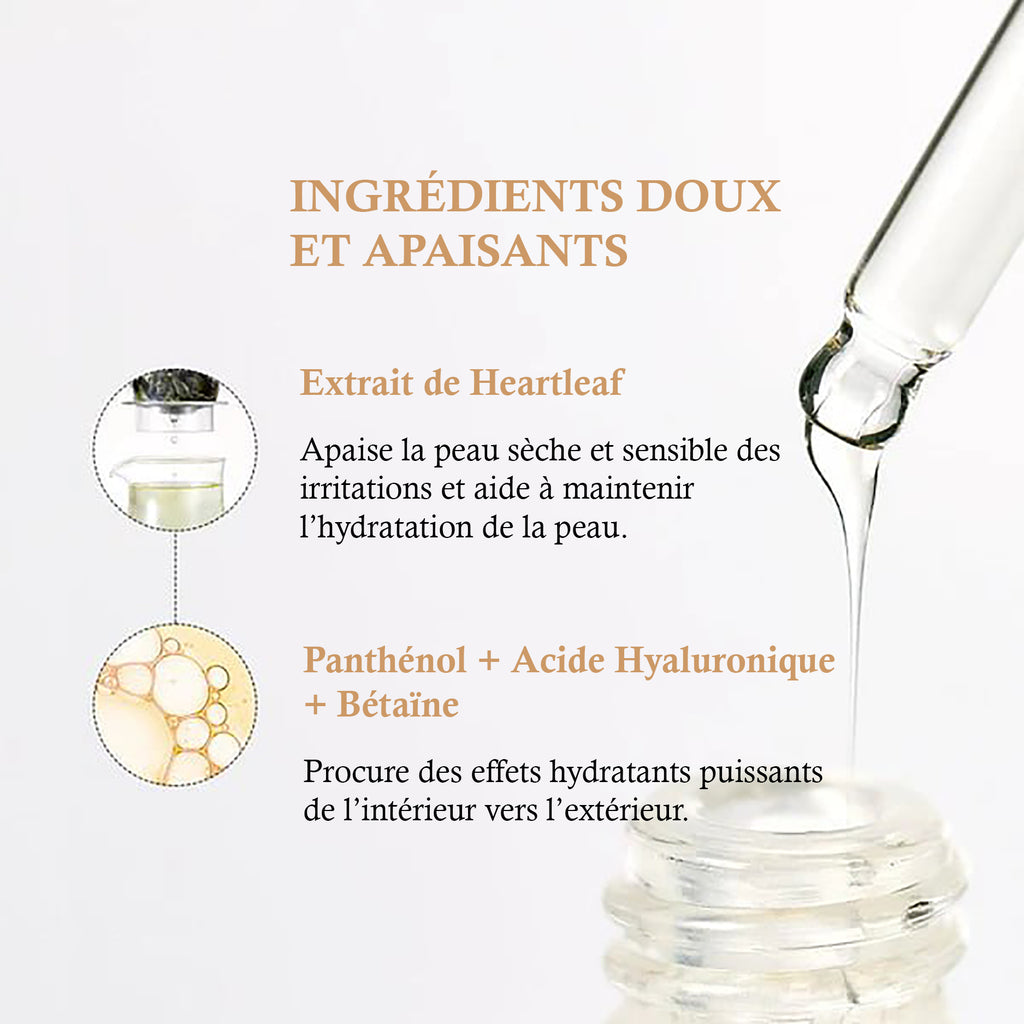 INGRÉDIENTS DOUX ET APAISANTS

Extrait de Heartleaf

Apaise la peau sèche et sensible des irritations et aide à maintenir l'hydratation de la peau.

Panthénol + Acide Hyaluronique + Bétaïne

Procure des effets hydratants puissants de l'intérieur vers l'extérieur.